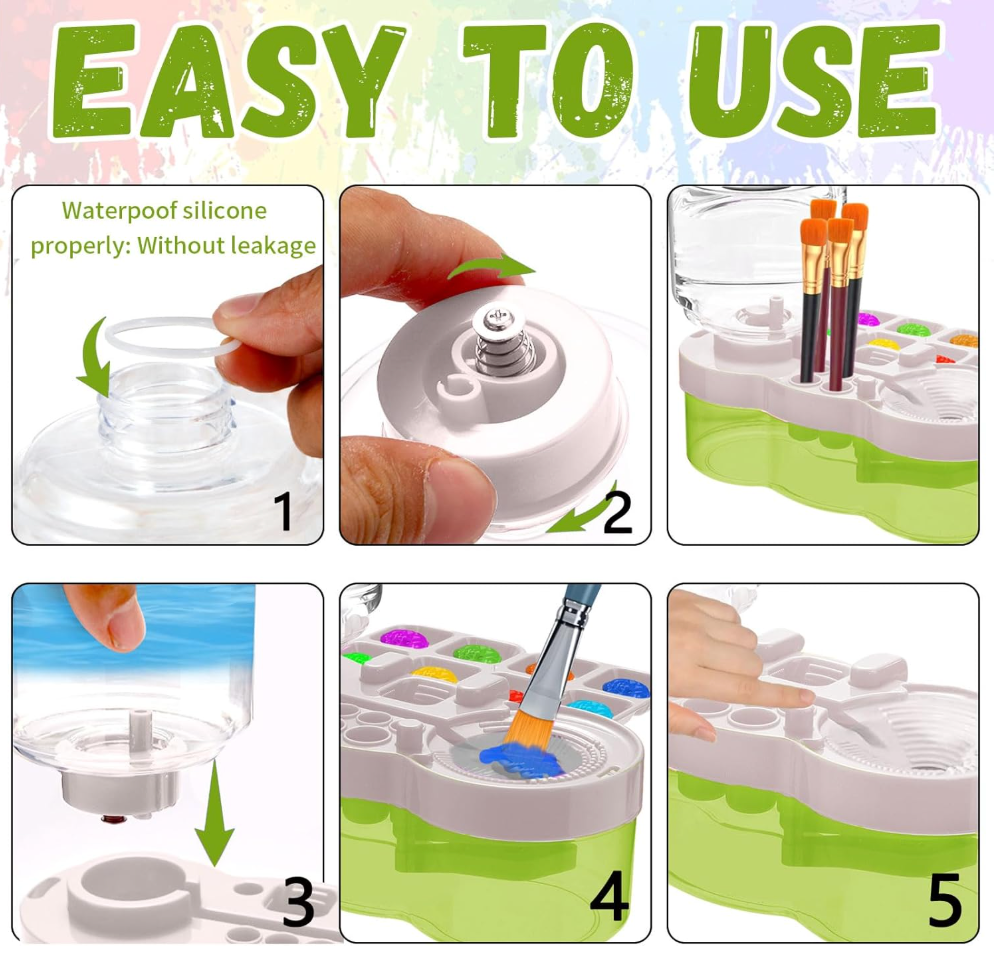 EASY TO USE

Waterpoof silicone properly: Without leakage

1

2

3

4

5